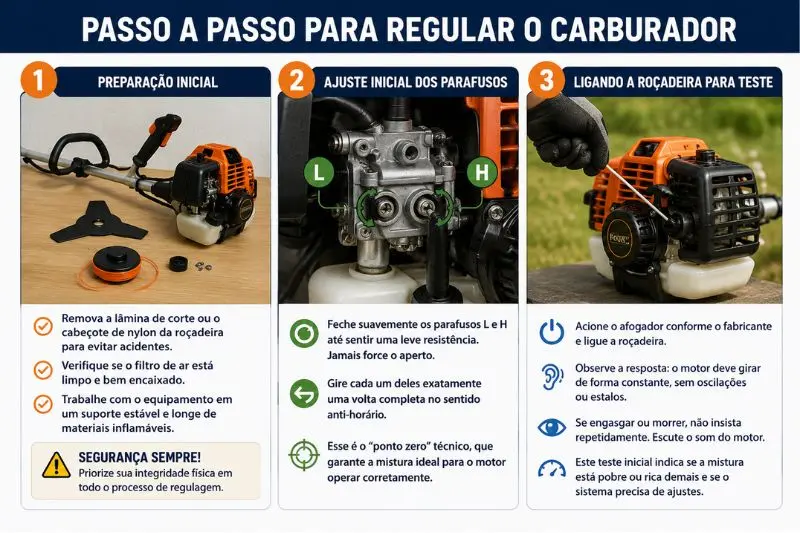 PASSO A PASSO PARA REGULAR O CARBURADOR

1 PREPARAÇÃO INICIAL

Remova a lâmina de corte ou o cabeçote de nylon da roçadeira para evitar acidentes.

Verifique se o filtro de ar está limpo e bem encaixado.

Trabalhe com o equipamento em um suporte estável e longe de materiais inflamáveis.

SEGURANÇA SEMPRE!
Priorize sua integridade física em todo o processo de regulagem.

2 AJUSTE INICIAL DOS PARAFUSOS

L

H

Feche suavemente os parafusos L e H até sentir uma leve resistência. Jamais force o aperto.

Gire cada um deles exatamente uma volta completa no sentido anti-horário.

Esse é o "ponto zero" técnico, que garante a mistura ideal para o motor operar corretamente.

3 LIGANDO A ROÇADEIRA PARA TESTE

Acione o afogador conforme o fabricante e ligue a roçadeira.

Observe a resposta: o motor deve girar de forma constante, sem oscilações ou estalos.

Se engasgar ou morrer, não insista repetidamente. Escute o som do motor.

Este teste inicial indica se a mistura está pobre ou rica demais e se o sistema precisa de ajustes.